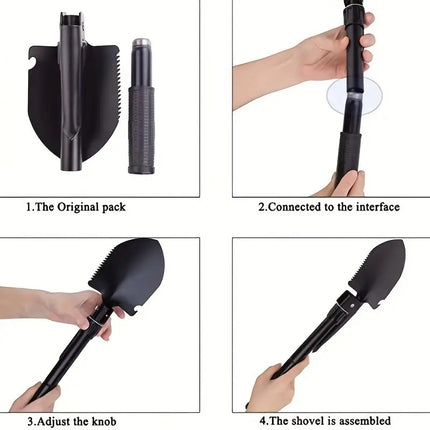 1.The Original pack

2.Connected to the interface

3.Adjust the knob

4.The shovel is assembled