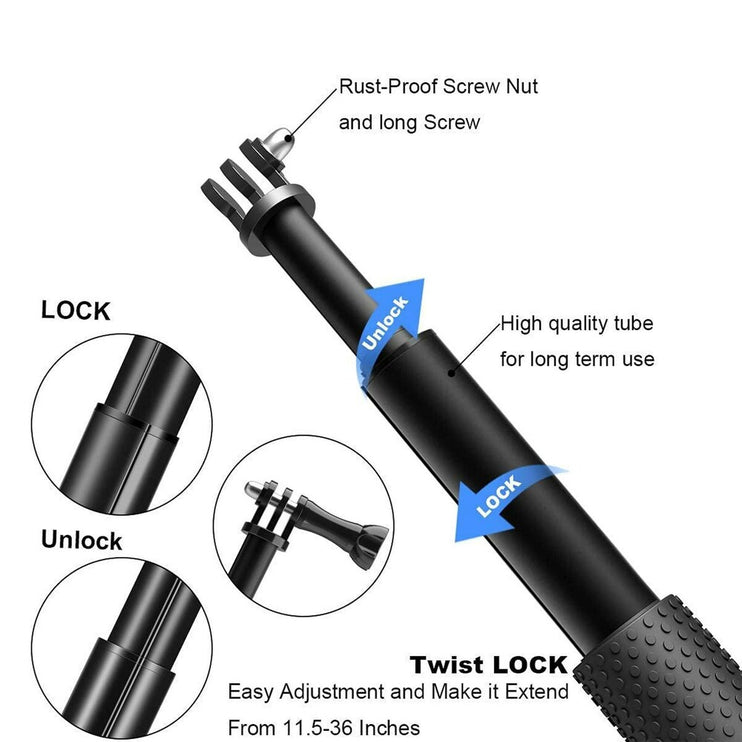 Rust-Proof Screw Nut and long Screw

LOCK

Unlock

High quality tube for long term use

LOCK

Unlock

Twist LOCK

Easy Adjustment and Make it Extend From 11.5-36 Inches