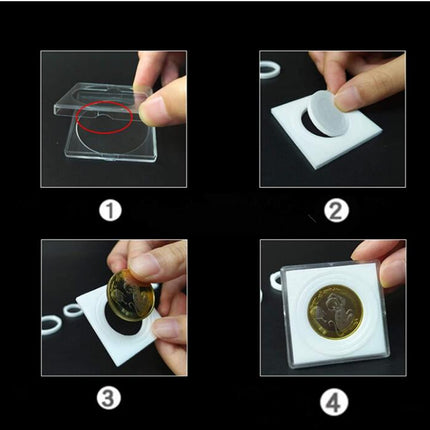 1

2

3

4