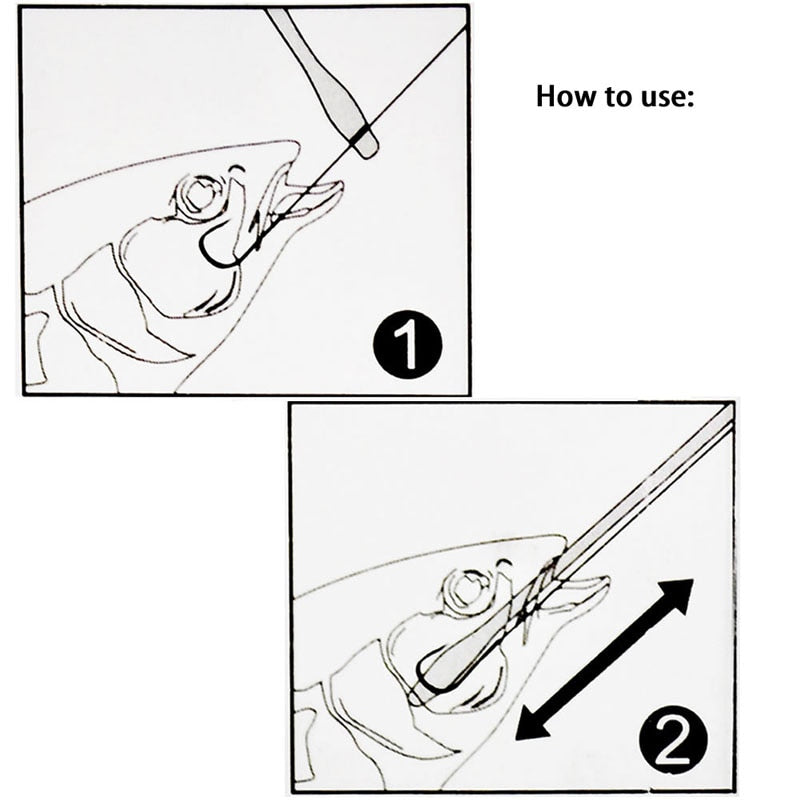 How to use:

1

2