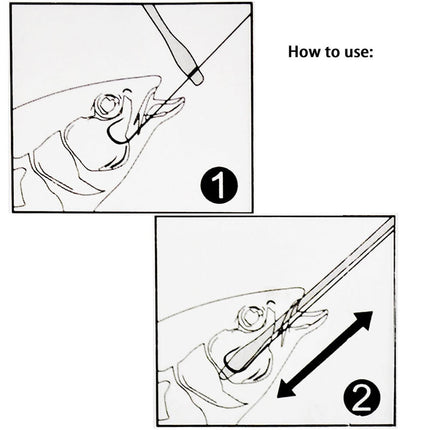 How to use:

1

2