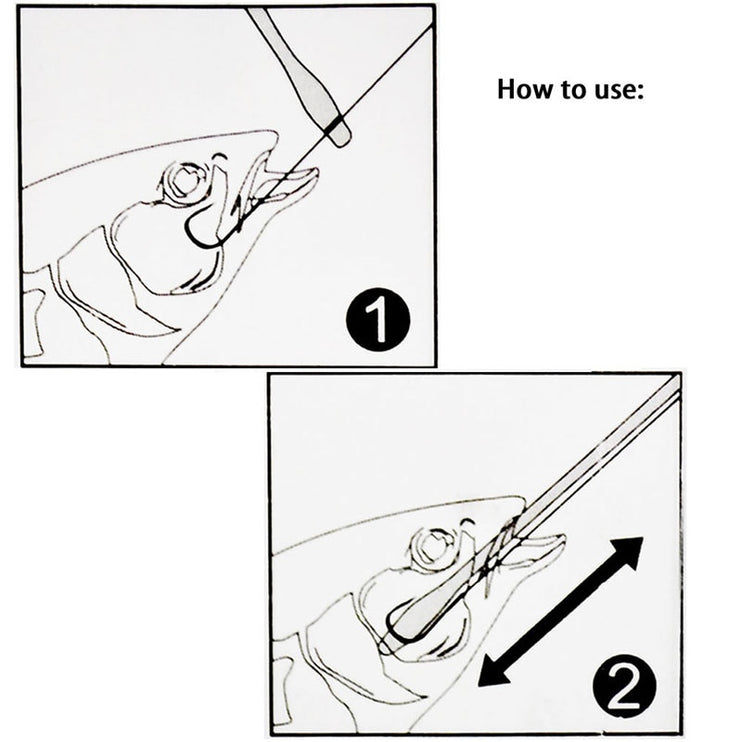 How to use:

1

2