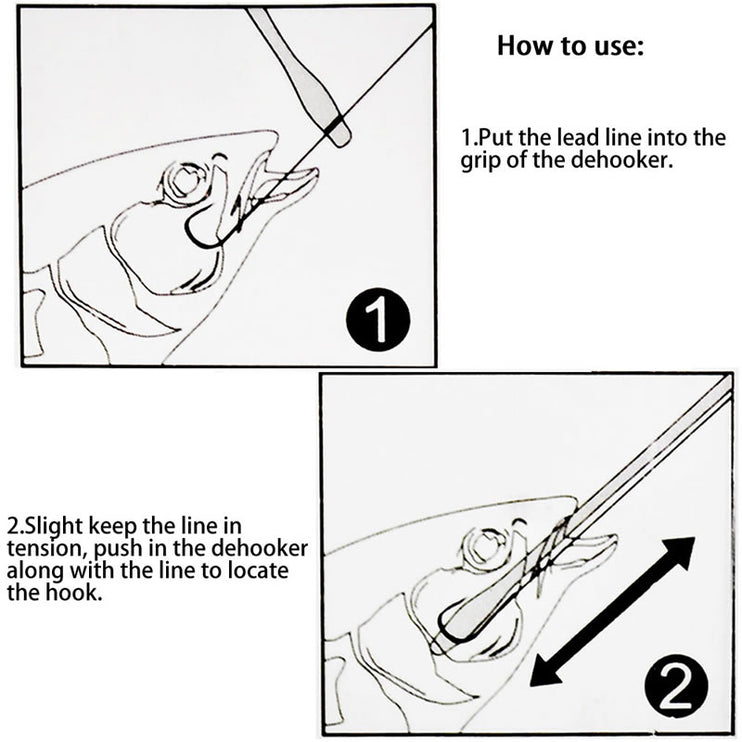 How to use:

1.Put the lead line into the grip of the dehooker.

1

2.Slight keep the line in tension, push in the dehooker along with the line to locate the hook.

2